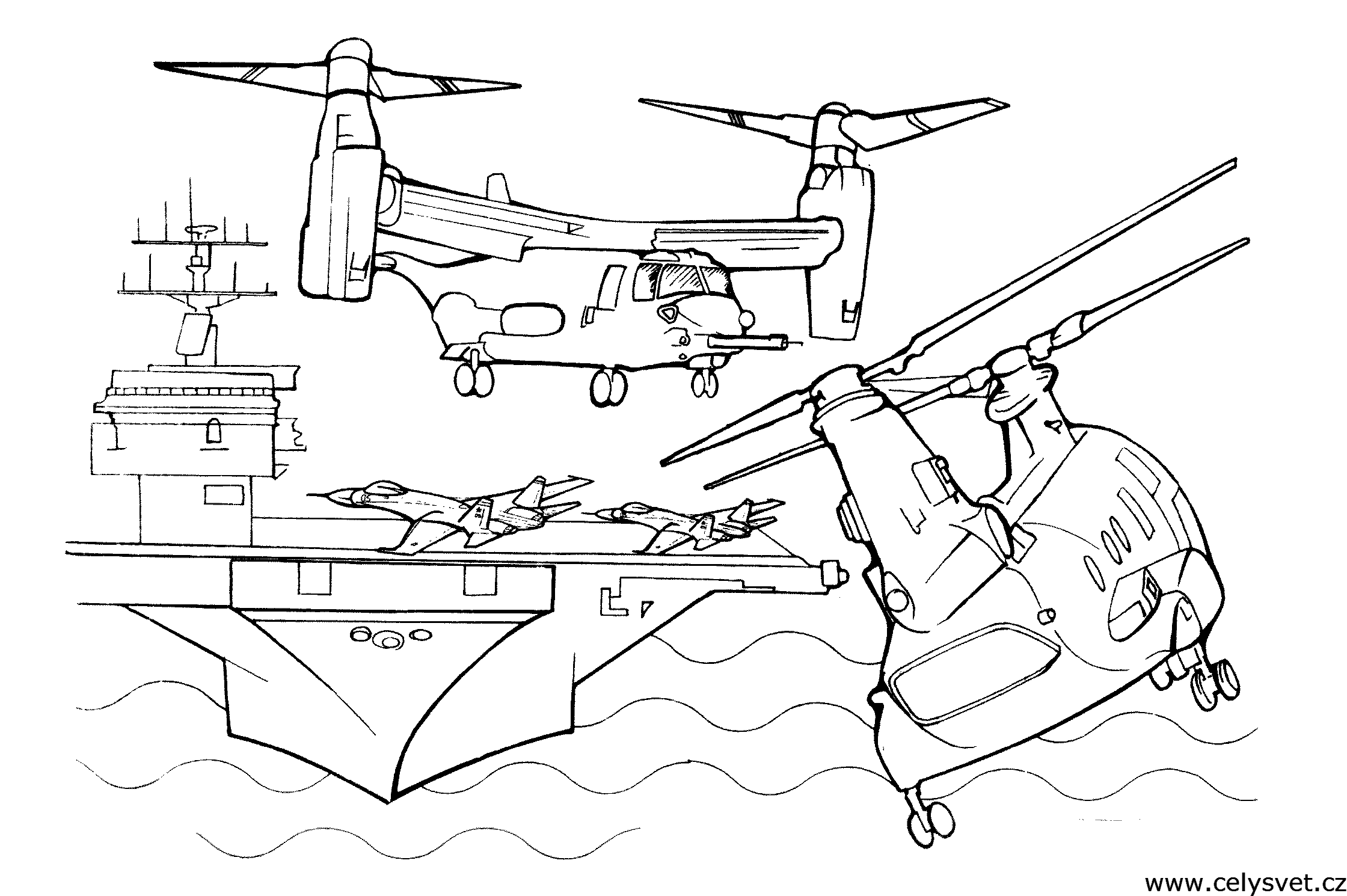 www.celysvet.cz